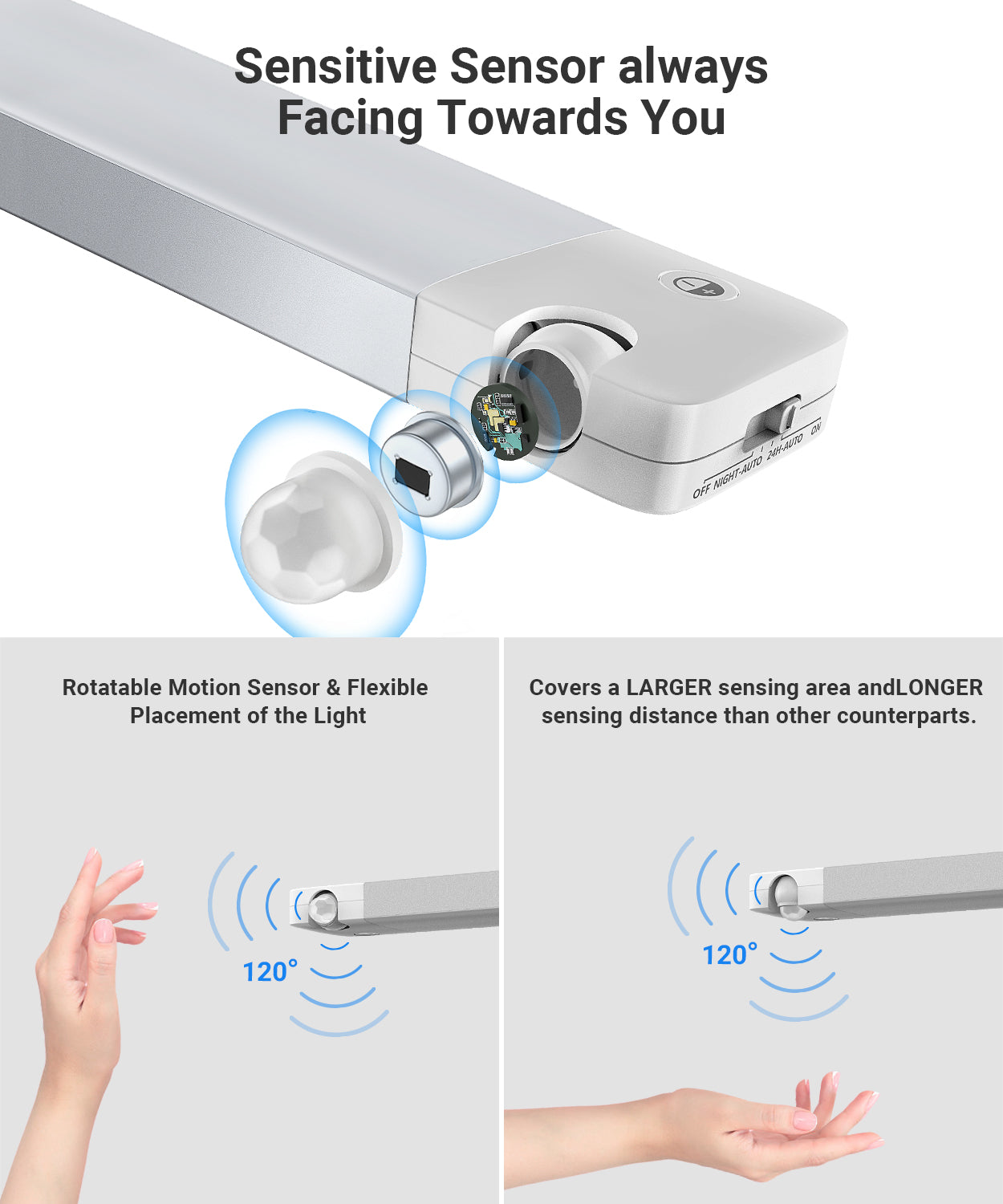 Sensitive Sensor always Facing Towards You

OFF NIGHT-AUTO 24H-AUTO ON

Rotatable Motion Sensor & Flexible Placement of the Light

120°

Covers a LARGER sensing area andLONGER sensing distance than other counterparts.

120°